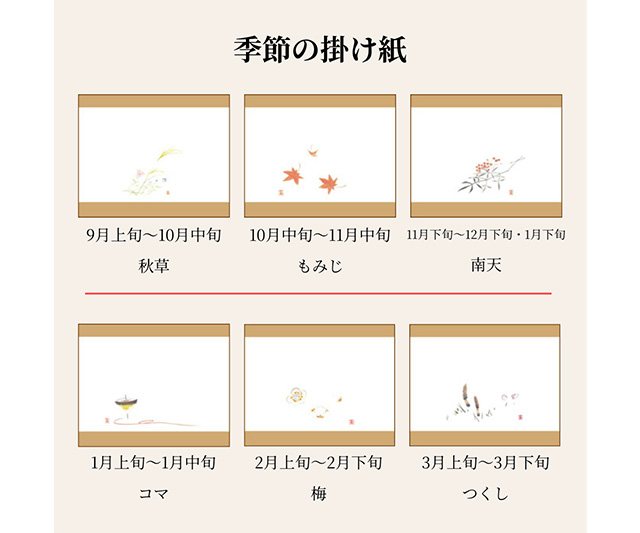 季節の掛け紙

9月上旬～10月中旬
秋草

10月中旬～11月中旬
もみじ

11月下旬～12月下旬・1月下旬
南天

1月上旬～1月中旬
コマ

2月上旬～2月下旬
梅

3月上旬～3月下旬
つくし